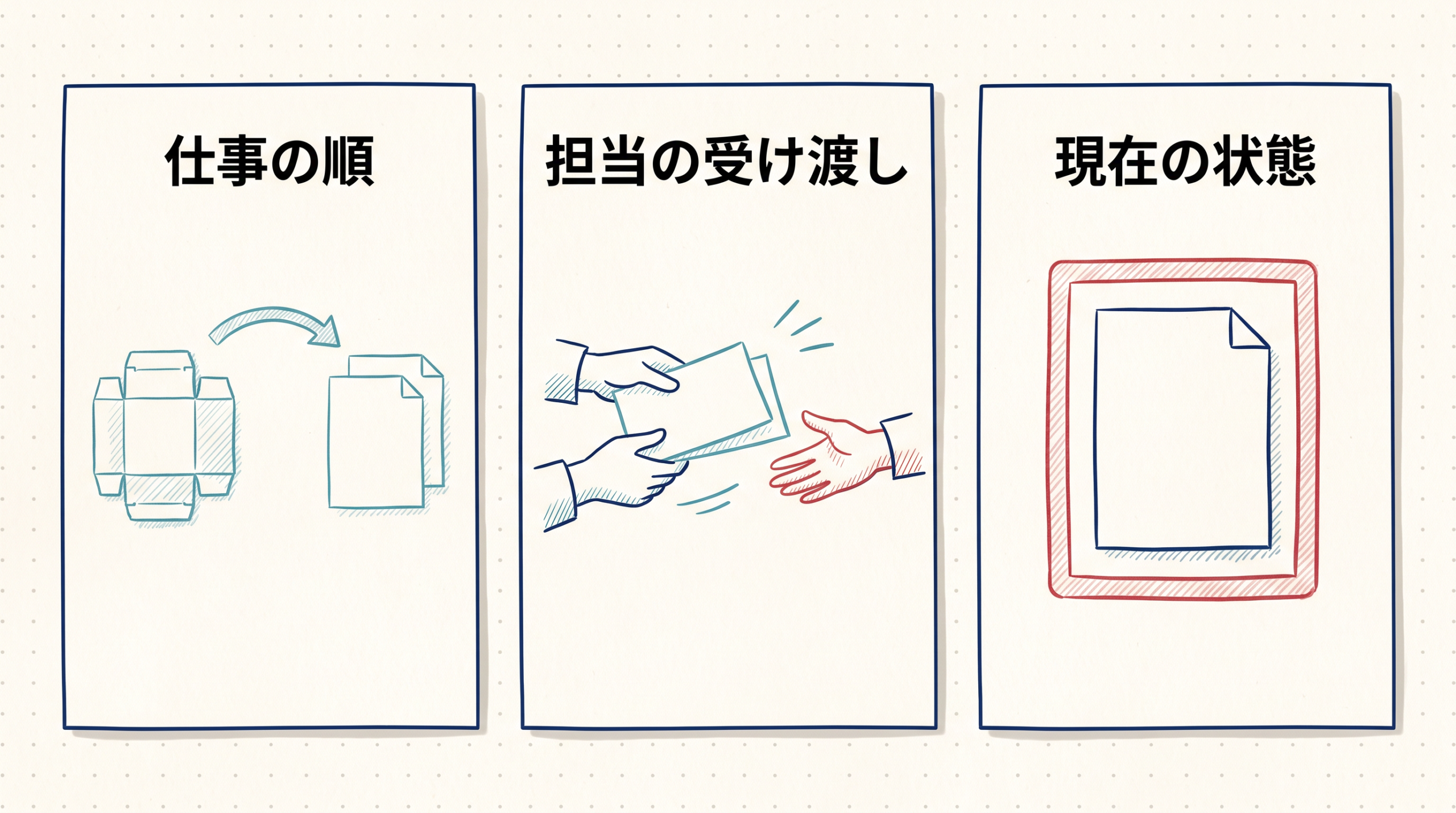 仕事の順

担当の受け渡し

現在の状態